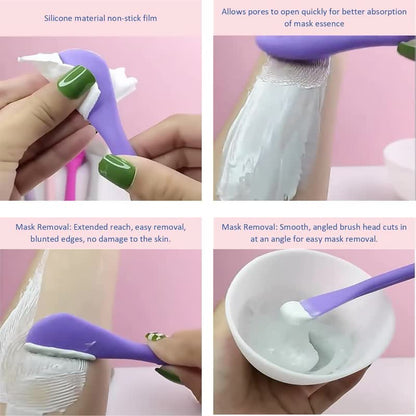 Silicone material non-stick film

Allows pores to open quickly for better absorption of mask essence

Mask Removal: Extended reach, easy removal, blunted edges, no damage to the skin.

Mask Removal: Smooth, angled brush head cuts in at an angle for easy mask removal.